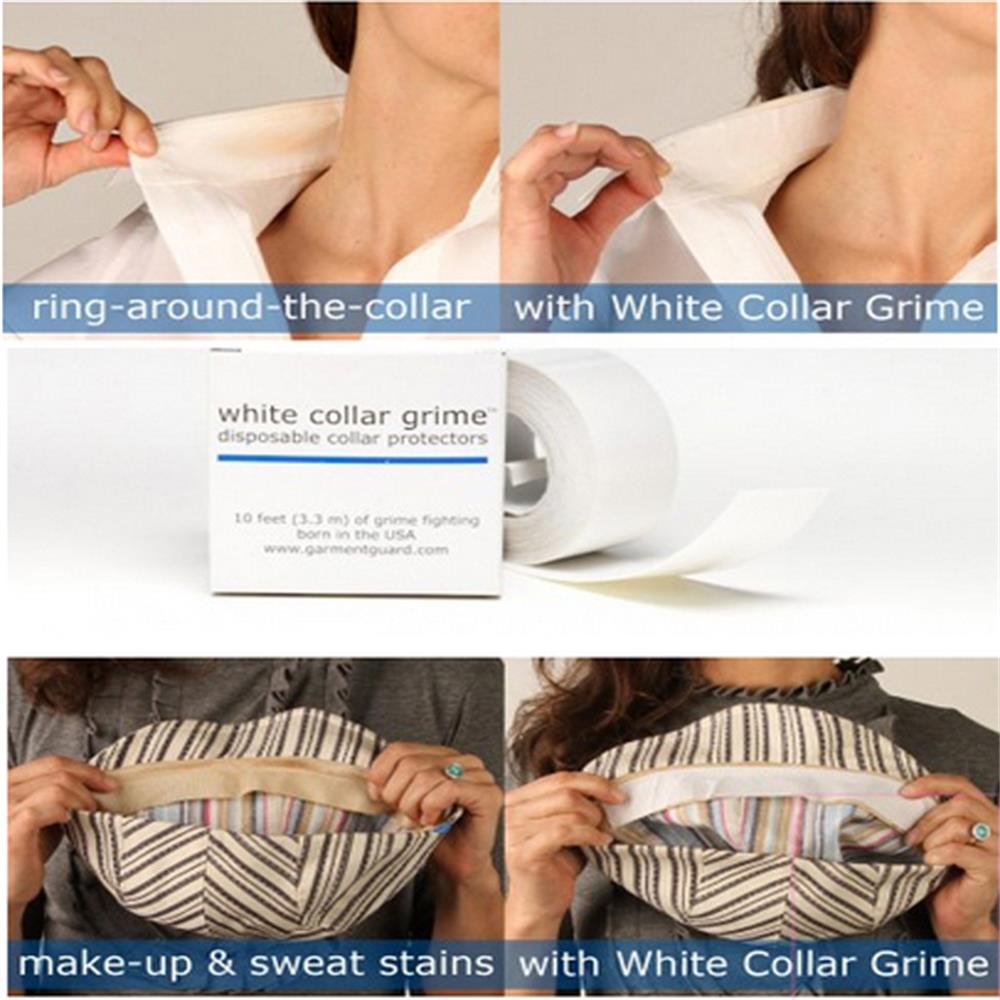 ring-around-the-collar

with White Collar Grime

white collar grime™
disposable collar protectors

10 feet (3.3 m) of grime fighting
born in the USA
www.garmentguard.com

make-up & sweat stains

with White Collar Grime