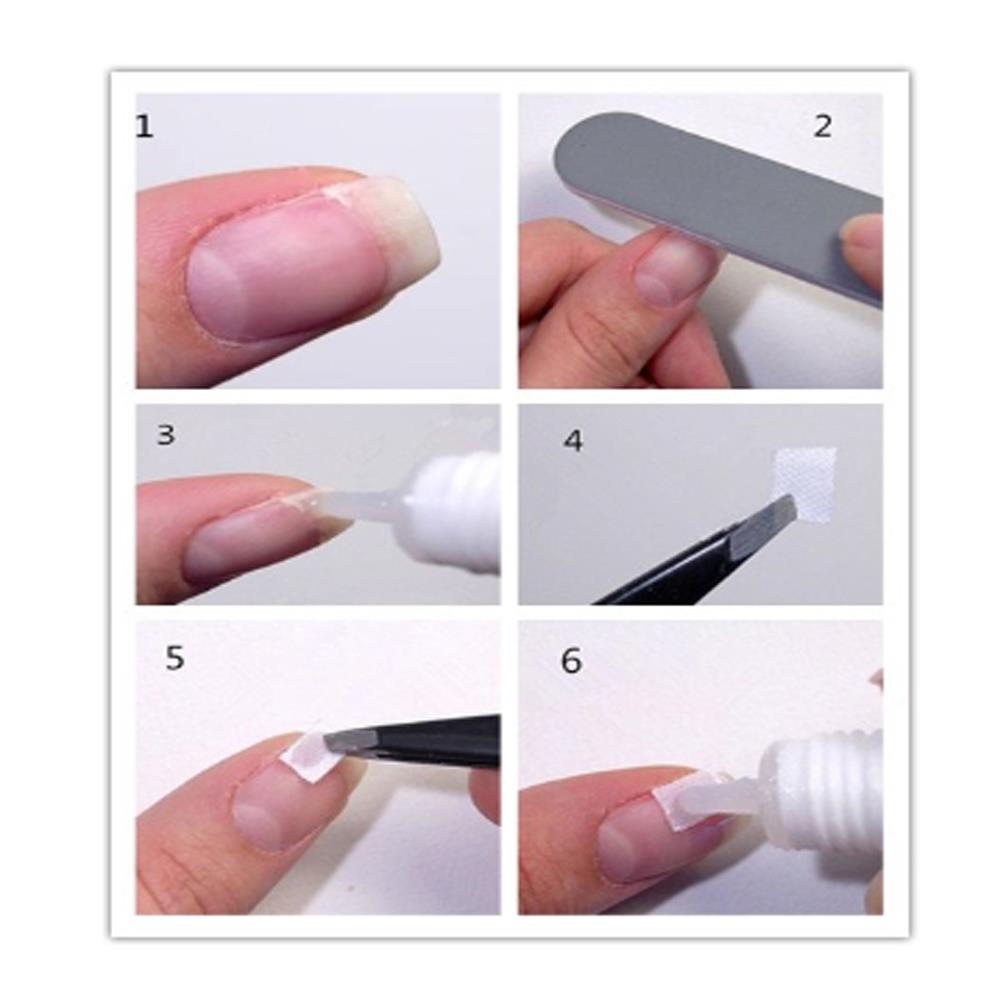 1

2

3

4

5

6