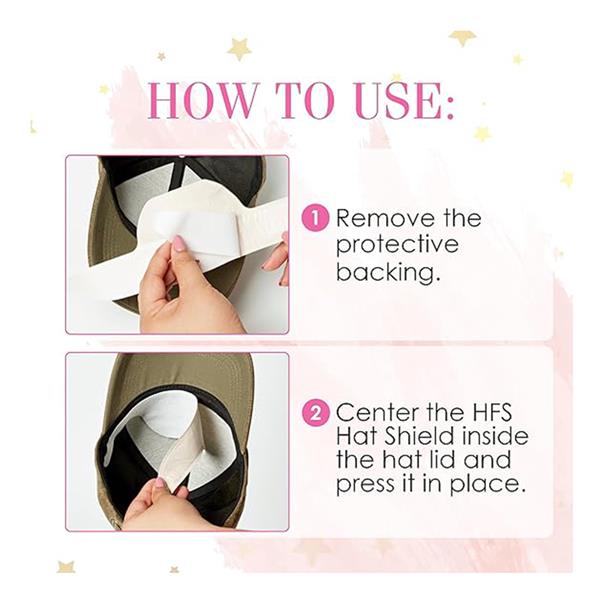 HOW TO USE:

1 Remove the protective backing.

2 Center the HFS Hat Shield inside the hat lid and press it in place.