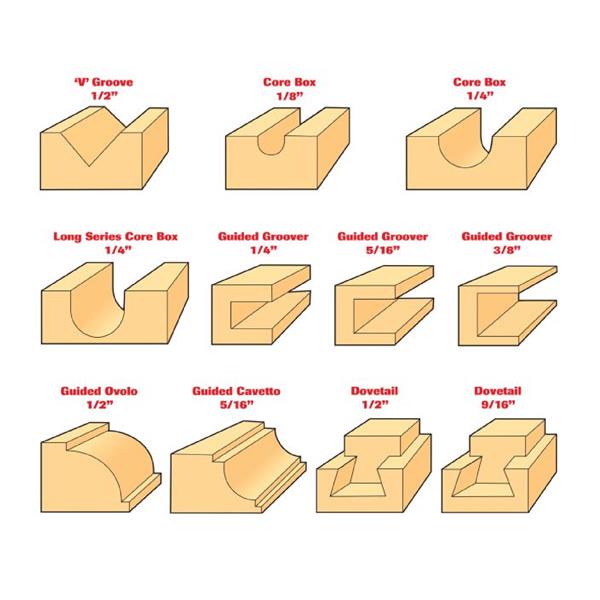 'V' Groove
1/2"

Core Box
1/8"

Core Box
1/4"

Long Series Core Box
1/4"

Guided Groover
1/4"

Guided Groover
5/16"

Guided Groover
3/8"

Guided Ovolo
1/2"

Guided Cavetto
5/16"

Dovetail
1/2"

Dovetail
9/16"