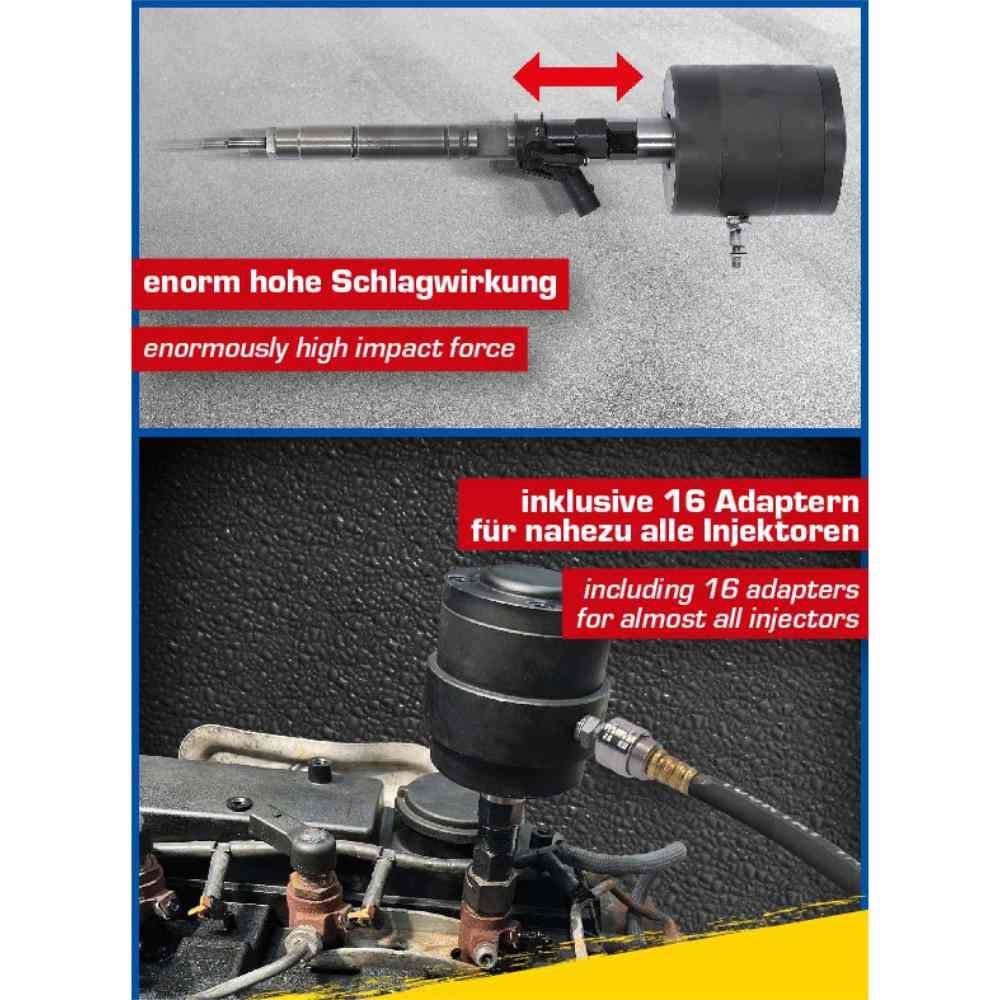 enorm hohe Schlagwirkung

enormously high impact force

inklusive 16 Adaptern für nahezu alle Injektoren

including 16 adapters for almost all injectors