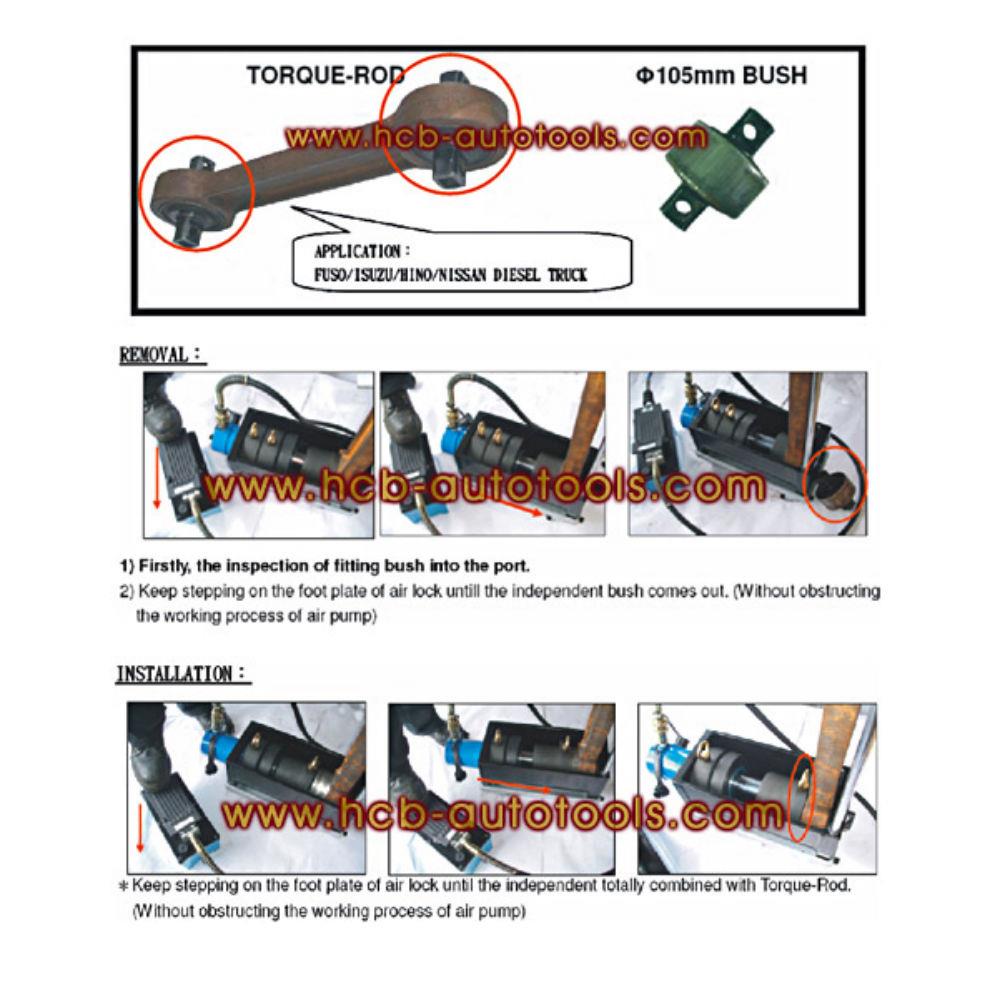 TORQUE-ROD

Φ105mm BUSH

www.hcb-autotools.com

APPLICATION :
FUSO/ISUZU/HINO/NISSAN DIESEL TRUCK

REMOVAL :

www.hcb-autotools.com

1) Firstly, the inspection of fitting bush into the port.
2) Keep stepping on the foot plate of air lock untill the independent bush comes out. (Without obstructing the working process of air pump)

INSTALLATION :

www.hcb-autotools.com

* Keep stepping on the foot plate of air lock until the independent totally combined with Torque-Rod. (Without obstructing the working process of air pump)