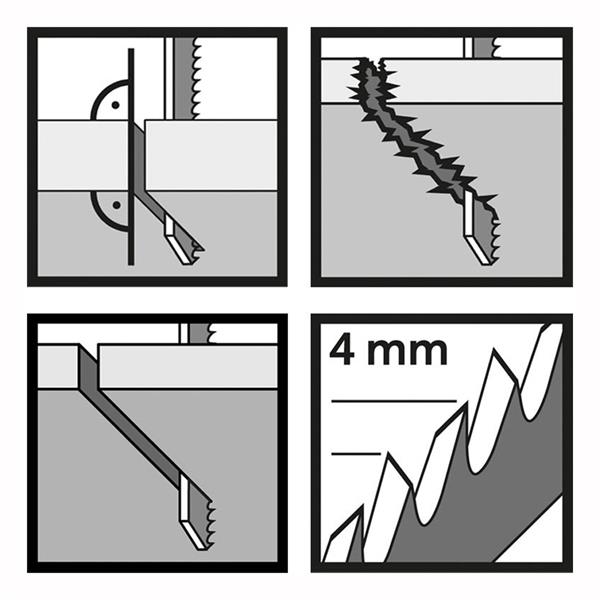 4 mm