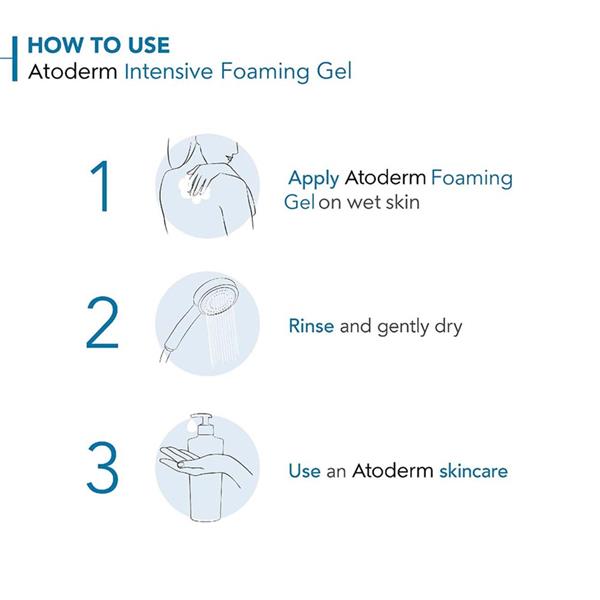 HOW TO USE
Atoderm Intensive Foaming Gel

1

Apply Atoderm Foaming Gel on wet skin

2

Rinse and gently dry

3

Use an Atoderm skincare