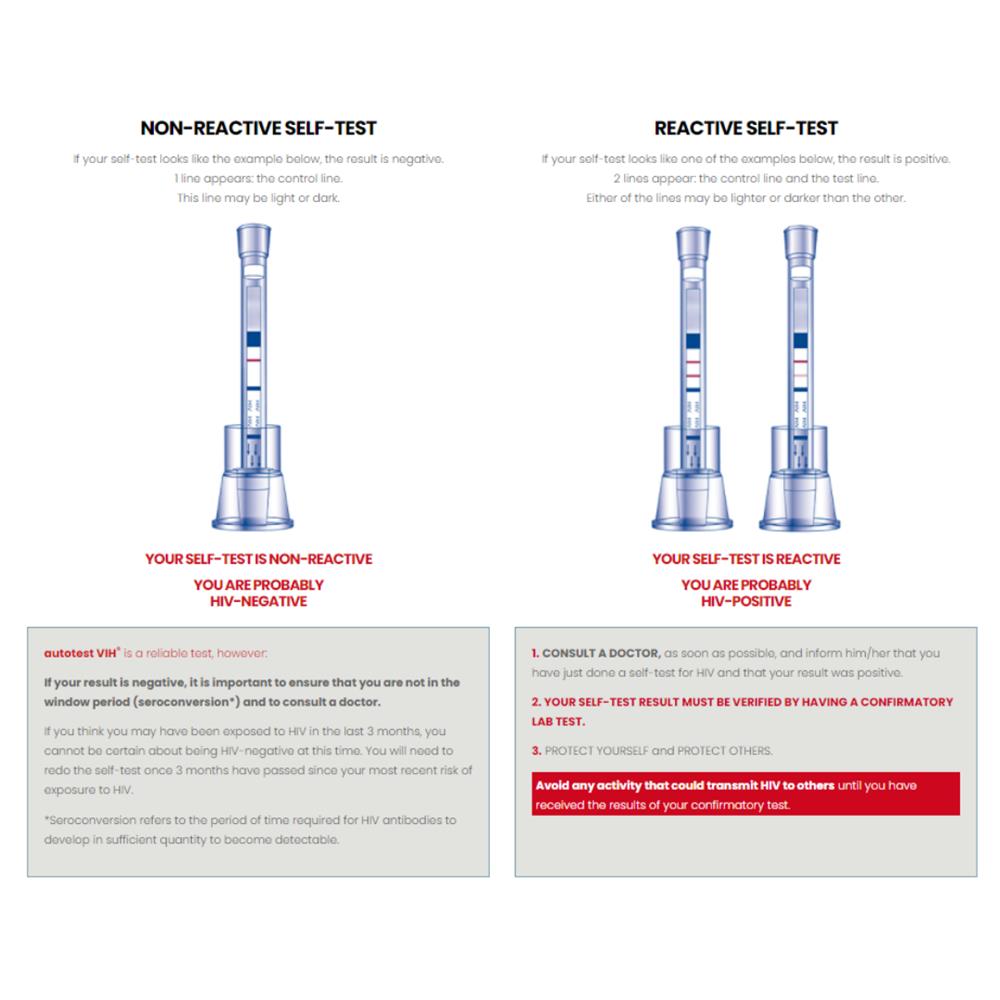 NON-REACTIVE SELF-TEST

If your self-test looks like the example below, the result is negative.
1 line appears: the control line.
This line may be light or dark.

YOUR SELF-TEST IS NON-REACTIVE

YOU ARE PROBABLY HIV-NEGATIVE

autotest VIH® is a reliable test, however:

If your result is negative, it is important to ensure that you are not in the window period (seroconversion*) and to consult a doctor.

If you think you may have been exposed to HIV in the last 3 months, you cannot be certain about being HIV-negative at this time. You will need to redo the self-test once 3 months have passed since your most recent risk of exposure to HIV.

*Seroconversion refers to the period of time required for HIV antibodies to develop in sufficient quantity to become detectable.

REACTIVE SELF-TEST

If your self-test looks like one of the examples below, the result is positive.
2 lines appear: the control line and the test line.
Either of the lines may be lighter or darker than the other.

YOUR SELF-TEST IS REACTIVE

YOU ARE PROBABLY HIV-POSITIVE

1. CONSULT A DOCTOR, as soon as possible, and inform him/her that you have just done a self-test for HIV and that your result was positive.

2. YOUR SELF-TEST RESULT MUST BE VERIFIED BY HAVING A CONFIRMATORY LAB TEST.

3. PROTECT YOURSELF and PROTECT OTHERS.

Avoid any activity that could transmit HIV to others until you have received the results of your confirmatory test.