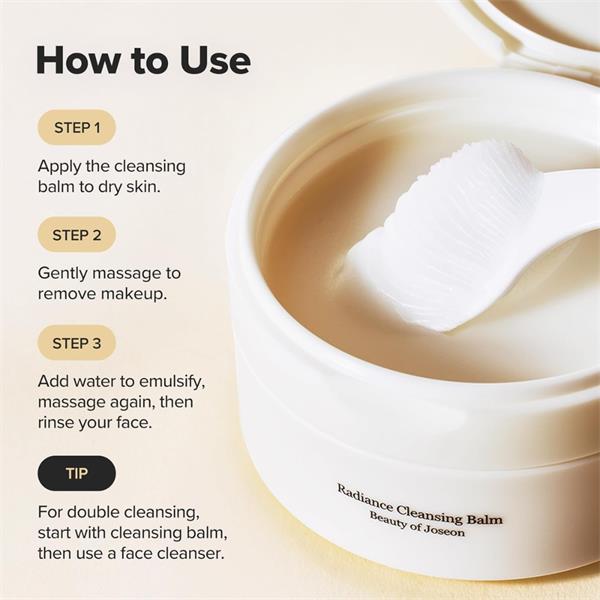 How to Use

STEP 1

Apply the cleansing balm to dry skin.

STEP 2

Gently massage to remove makeup.

STEP 3

Add water to emulsify, massage again, then rinse your face.

TIP

For double cleansing, start with cleansing balm, then use a face cleanser.

Radiance Cleansing Balm
Beauty of Joseon