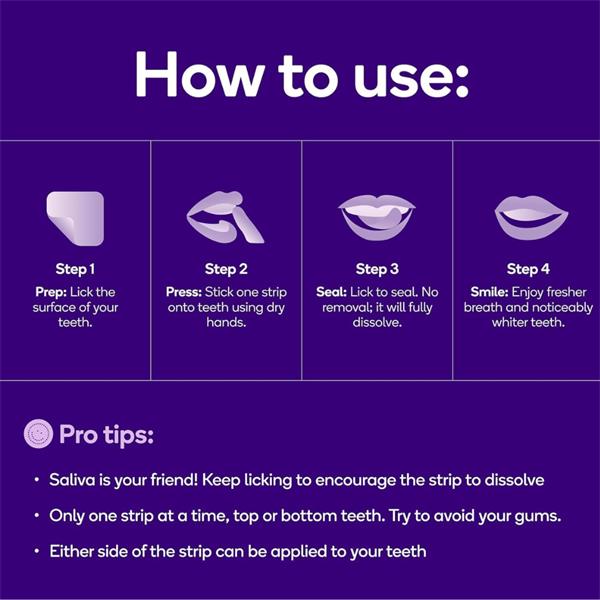 How to use:

Step 1
Prep: Lick the surface of your teeth.

Step 2
Press: Stick one strip onto teeth using dry hands.

Step 3
Seal: Lick to seal. No removal; it will fully dissolve.

Step 4
Smile: Enjoy fresher breath and noticeably whiter teeth.

Pro tips:

• Saliva is your friend! Keep licking to encourage the strip to dissolve

• Only one strip at a time, top or bottom teeth. Try to avoid your gums.

• Either side of the strip can be applied to your teeth