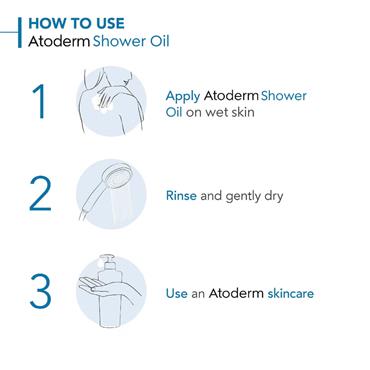 HOW TO USE
Atoderm Shower Oil

1

Apply Atoderm Shower Oil on wet skin

2

Rinse and gently dry

3

Use an Atoderm skincare