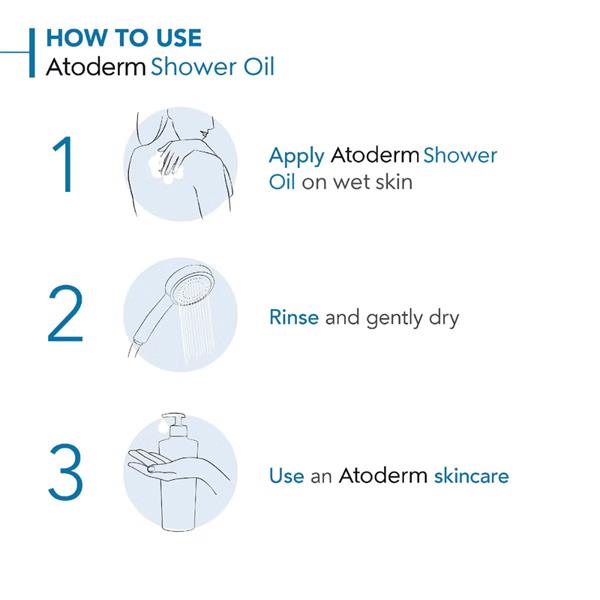 HOW TO USE
Atoderm Shower Oil

1

Apply Atoderm Shower Oil on wet skin

2

Rinse and gently dry

3

Use an Atoderm skincare