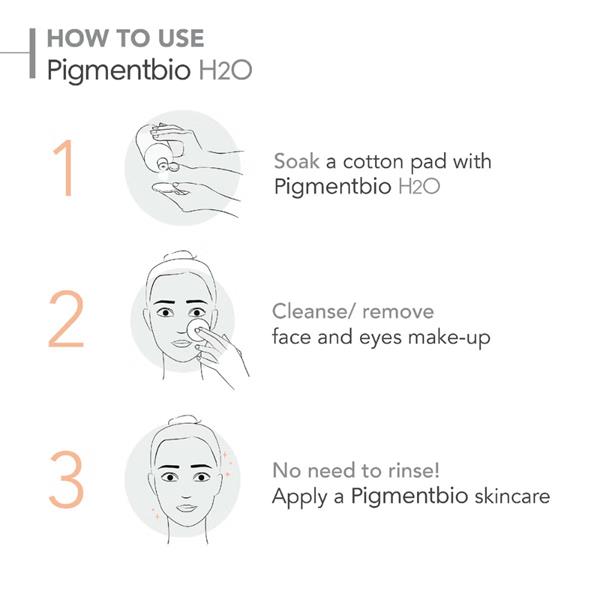 HOW TO USE
Pigmentbio H2O

1

Soak a cotton pad with Pigmentbio H2O

2

Cleanse/ remove face and eyes make-up

3

No need to rinse! Apply a Pigmentbio skincare