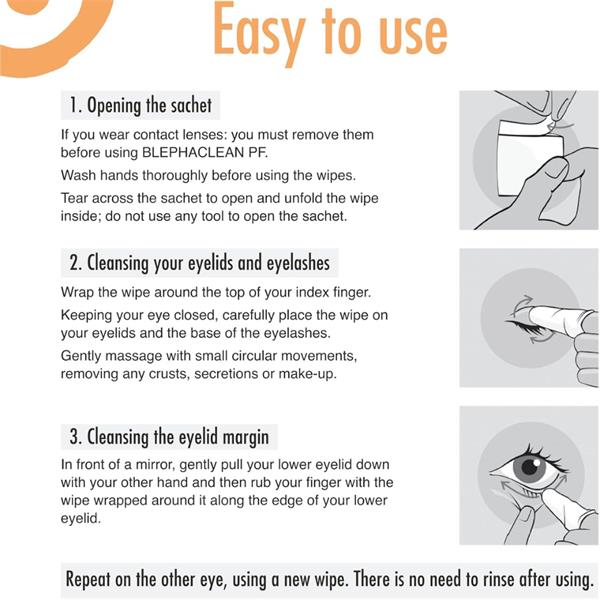 Easy to use

1. Opening the sachet

If you wear contact lenses: you must remove them before using BLEPHACLEAN PF.

Wash hands thoroughly before using the wipes.

Tear across the sachet to open and unfold the wipe inside; do not use any tool to open the sachet.

2. Cleansing your eyelids and eyelashes

Wrap the wipe around the top of your index finger.

Keeping your eye closed, carefully place the wipe on your eyelids and the base of the eyelashes.

Gently massage with small circular movements, removing any crusts, secretions or make-up.

3. Cleansing the eyelid margin

In front of a mirror, gently pull your lower eyelid down with your other hand and then rub your finger with the wipe wrapped around it along the edge of your lower eyelid.

Repeat on the other eye, using a new wipe. There is no need to rinse after using.