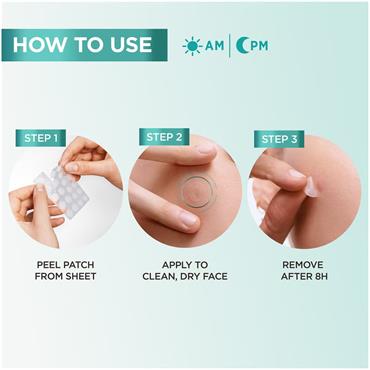 HOW TO USE

AM | PM

STEP 1

PEEL PATCH FROM SHEET

STEP 2

APPLY TO CLEAN, DRY FACE

STEP 3

REMOVE AFTER 8H