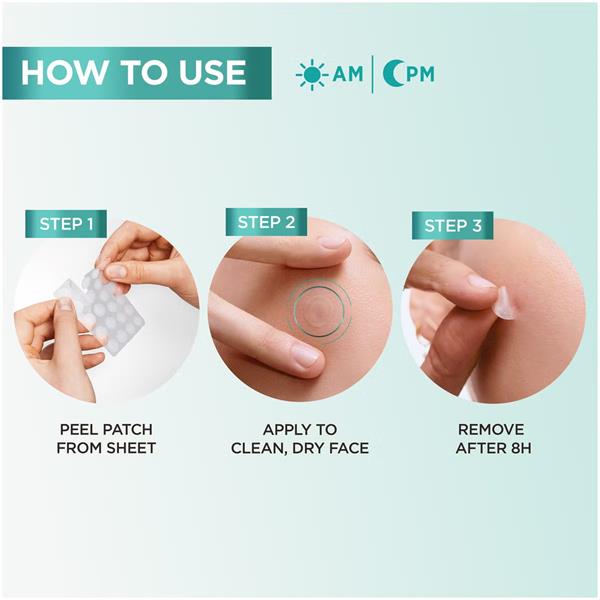 HOW TO USE

AM | PM

STEP 1

PEEL PATCH FROM SHEET

STEP 2

APPLY TO CLEAN, DRY FACE

STEP 3

REMOVE AFTER 8H