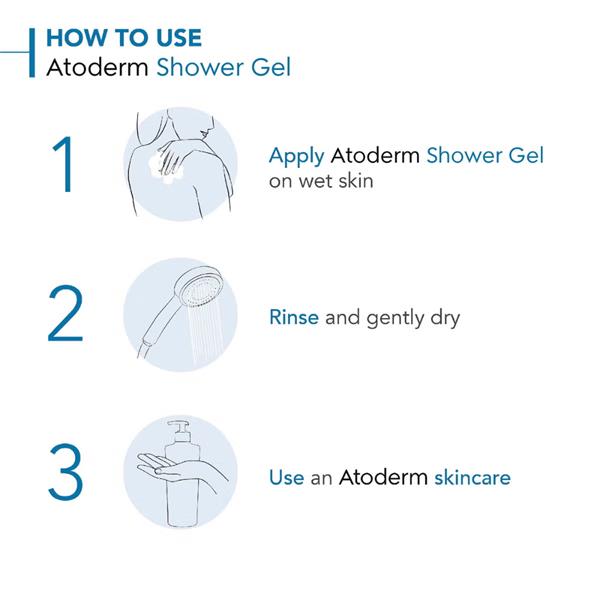 HOW TO USE
Atoderm Shower Gel

1

Apply Atoderm Shower Gel on wet skin

2

Rinse and gently dry

3

Use an Atoderm skincare