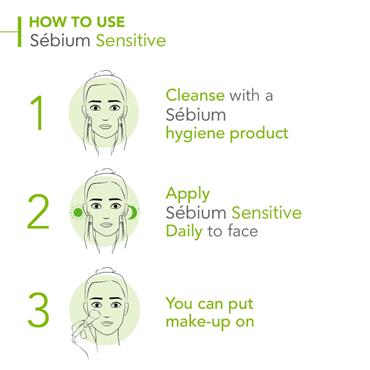 HOW TO USE
Sébium Sensitive

1

Cleanse with a Sébium hygiene product

2

Apply Sébium Sensitive Daily to face

3

You can put make-up on