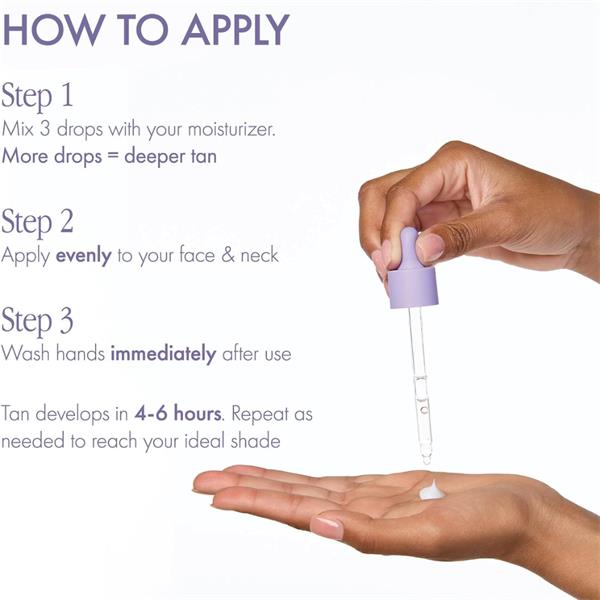 HOW TO APPLY

Step 1
Mix 3 drops with your moisturizer.
More drops = deeper tan

Step 2
Apply evenly to your face & neck

Step 3
Wash hands immediately after use

Tan develops in 4-6 hours. Repeat as needed to reach your ideal shade