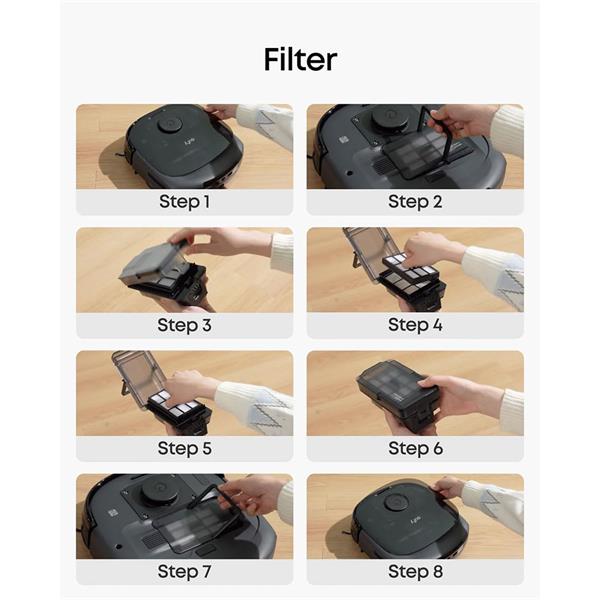 Filter

Step 1

Step 2

Step 3

Step 4

Step 5

Step 6

Step 7

Step 8