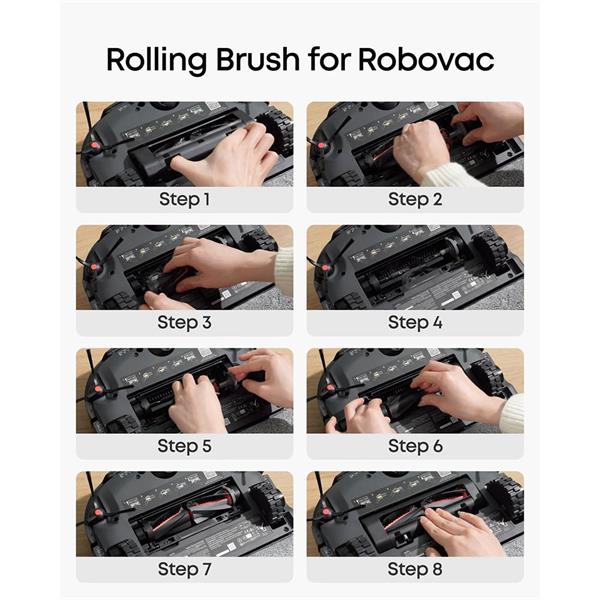 Rolling Brush for Robovac

Step 1

Step 2

Step 3

Step 4

Step 5

Step 6

Step 7

Step 8