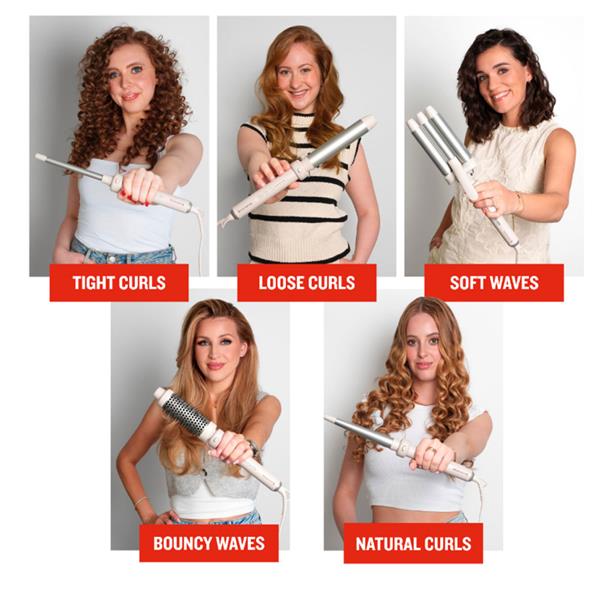 TIGHT CURLS

LOOSE CURLS

SOFT WAVES

BOUNCY WAVES

NATURAL CURLS