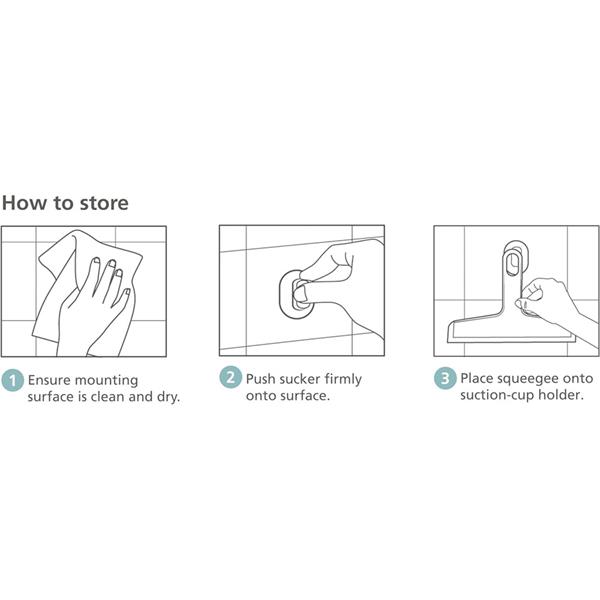 How to store

1 Ensure mounting surface is clean and dry.

2 Push sucker firmly onto surface.

3 Place squeegee onto suction-cup holder.