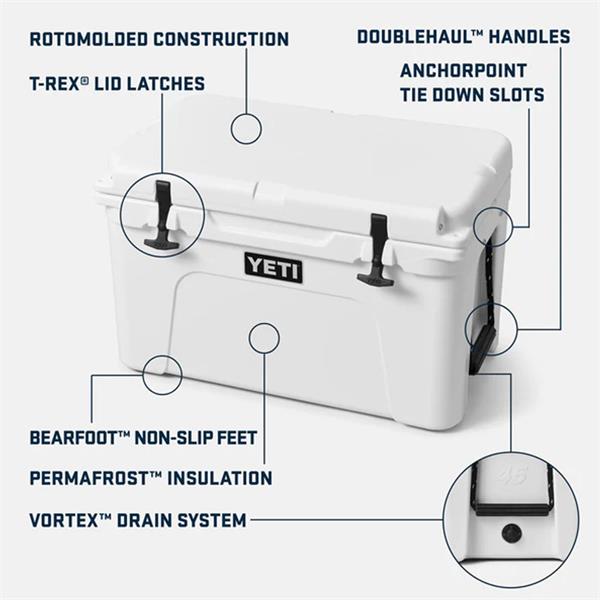 ROTOMOLDED CONSTRUCTION

T-REX® LID LATCHES

DOUBLEHAUL™ HANDLES

ANCHORPOINT TIE DOWN SLOTS

YETI

BEARFOOT™ NON-SLIP FEET

PERMAFROST™ INSULATION

VORTEX™ DRAIN SYSTEM

45