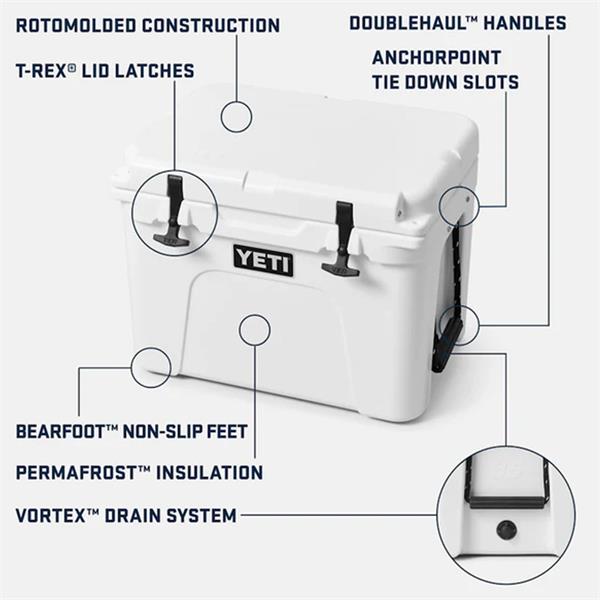 ROTOMOLDED CONSTRUCTION

T-REX® LID LATCHES

DOUBLEHAUL™ HANDLES

ANCHORPOINT TIE DOWN SLOTS

YETI

BEARFOOT™ NON-SLIP FEET

PERMAFROST™ INSULATION

VORTEX™ DRAIN SYSTEM