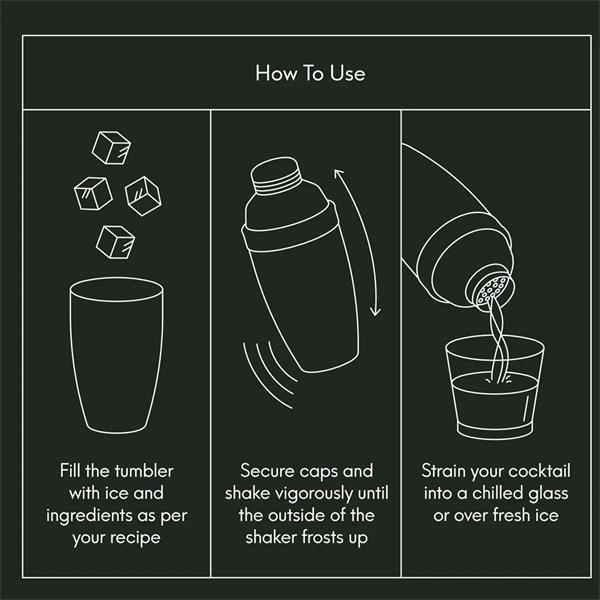 How To Use

Fill the tumbler with ice and ingredients as per your recipe

Secure caps and shake vigorously until the outside of the shaker frosts up

Strain your cocktail into a chilled glass or over fresh ice