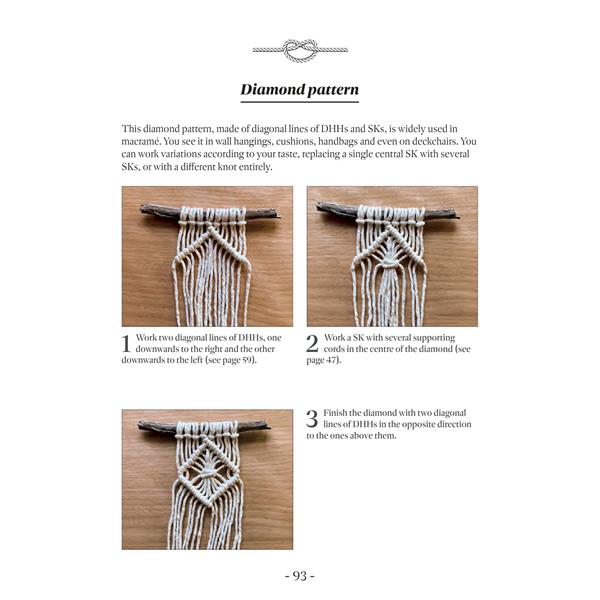 Diamond pattern

This diamond pattern, made of diagonal lines of DHHs and SKs, is widely used in macramé. You see it in wall hangings, cushions, handbags and even on deckchairs. You can work variations according to your taste, replacing a single central SK with several SKs, or with a different knot entirely.

1 Work two diagonal lines of DHHs, one downwards to the right and the other downwards to the left (see page 59).

2 Work a SK with several supporting cords in the centre of the diamond (see page 47).

3 Finish the diamond with two diagonal lines of DHHs in the opposite direction to the ones above them.

- 93 -