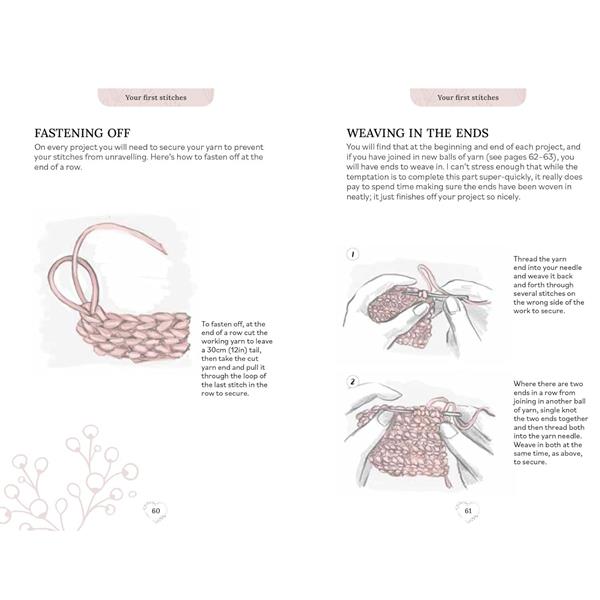 Your first stitches

FASTENING OFF

On every project you will need to secure your yarn to prevent your stitches from unravelling. Here's how to fasten off at the end of a row.

To fasten off, at the end of a row cut the working yarn to leave a 30cm (12in) tail, then take the cut yarn end and pull it through the loop of the last stitch in the row to secure.

60

Your first stitches

WEAVING IN THE ENDS

You will find that at the beginning and end of each project, and if you have joined in new balls of yarn (see pages 62–63), you will have ends to weave in. I can't stress enough that while the temptation is to complete this part super-quickly, it really does pay to spend time making sure the ends have been woven in neatly; it just finishes off your project so nicely.

1

Thread the yarn end into your needle and weave it back and forth through several stitches on the wrong side of the work to secure.

2

Where there are two ends in a row from joining in another ball of yarn, single knot the two ends together and then thread both into the yarn needle. Weave in both at the same time, as above, to secure.

61