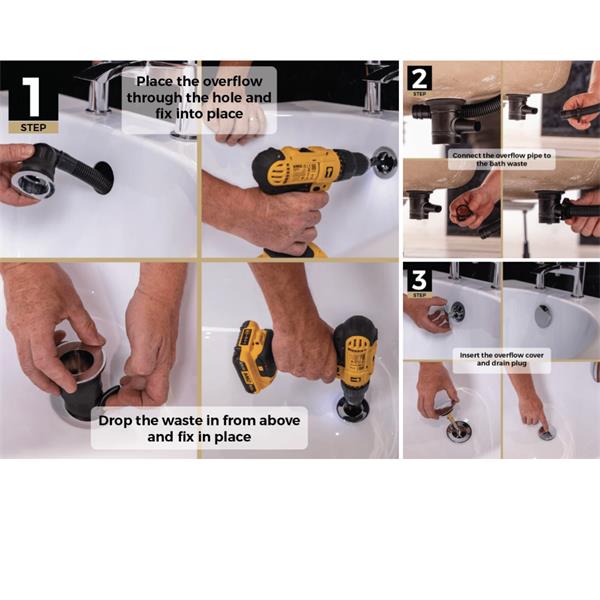 1
STEP

Place the overflow through the hole and fix into place

Drop the waste in from above and fix in place

2
STEP

Connect the overflow pipe to the bath waste

3
STEP

Insert the overflow cover and drain plug