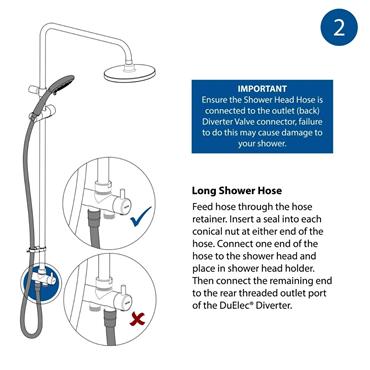 2

IMPORTANT
Ensure the Shower Head Hose is connected to the outlet (back) Diverter Valve connector, failure to do this may cause damage to your shower.

Long Shower Hose
Feed hose through the hose retainer. Insert a seal into each conical nut at either end of the hose. Connect one end of the hose to the shower head and place in shower head holder. Then connect the remaining end to the rear threaded outlet port of the DuElec® Diverter.