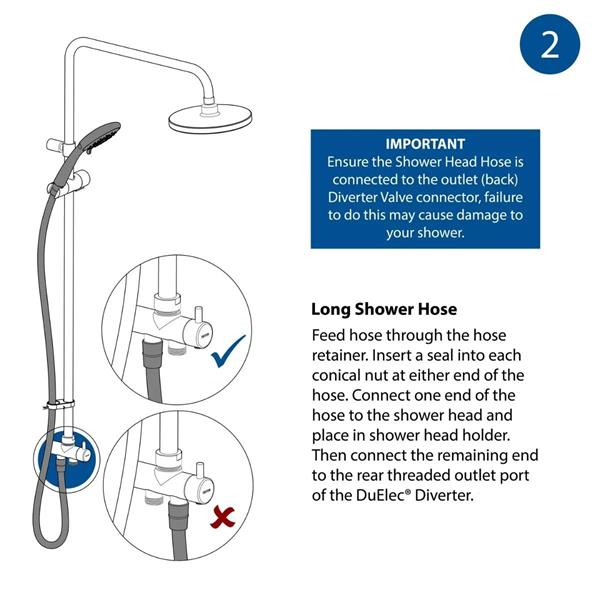 2

IMPORTANT
Ensure the Shower Head Hose is connected to the outlet (back) Diverter Valve connector, failure to do this may cause damage to your shower.

Long Shower Hose
Feed hose through the hose retainer. Insert a seal into each conical nut at either end of the hose. Connect one end of the hose to the shower head and place in shower head holder. Then connect the remaining end to the rear threaded outlet port of the DuElec® Diverter.