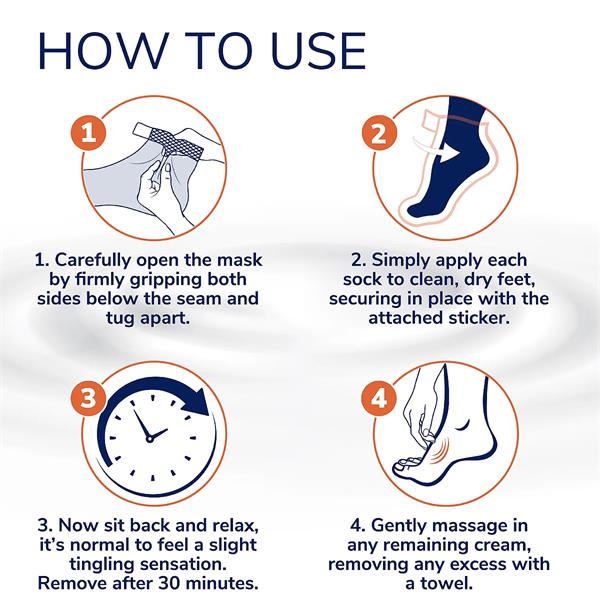 HOW TO USE

1

1. Carefully open the mask by firmly gripping both sides below the seam and tug apart.

2

2. Simply apply each sock to clean, dry feet, securing in place with the attached sticker.

3

3. Now sit back and relax, it's normal to feel a slight tingling sensation. Remove after 30 minutes.

4

4. Gently massage in any remaining cream, removing any excess with a towel.