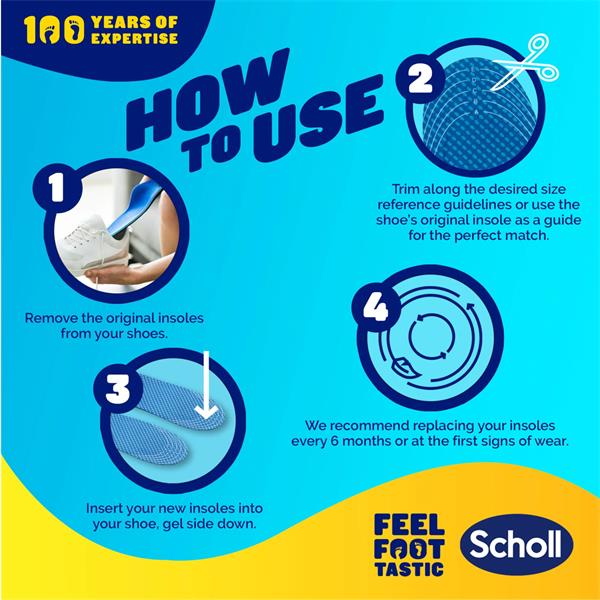 100 YEARS OF EXPERTISE

HOW TO USE

1

Remove the original insoles from your shoes.

2

Trim along the desired size reference guidelines or use the shoe's original insole as a guide for the perfect match.

3

Insert your new insoles into your shoe, gel side down.

4

We recommend replacing your insoles every 6 months or at the first signs of wear.

FEEL FOOT TASTIC

Scholl