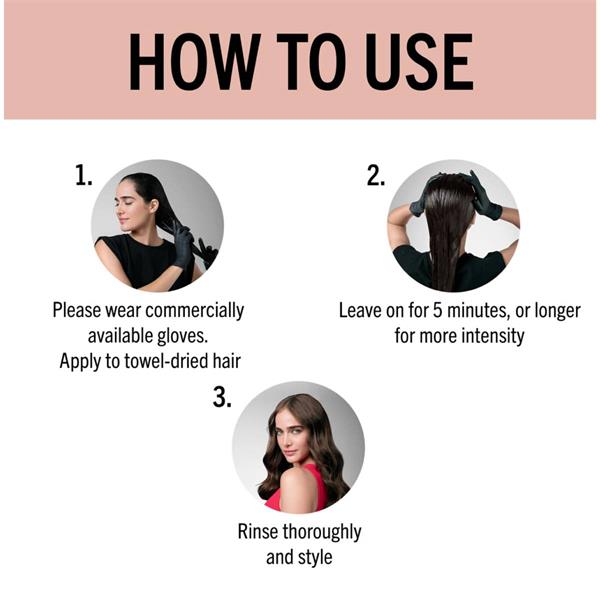 HOW TO USE

1.

Please wear commercially available gloves. Apply to towel-dried hair

2.

Leave on for 5 minutes, or longer for more intensity

3.

Rinse thoroughly and style