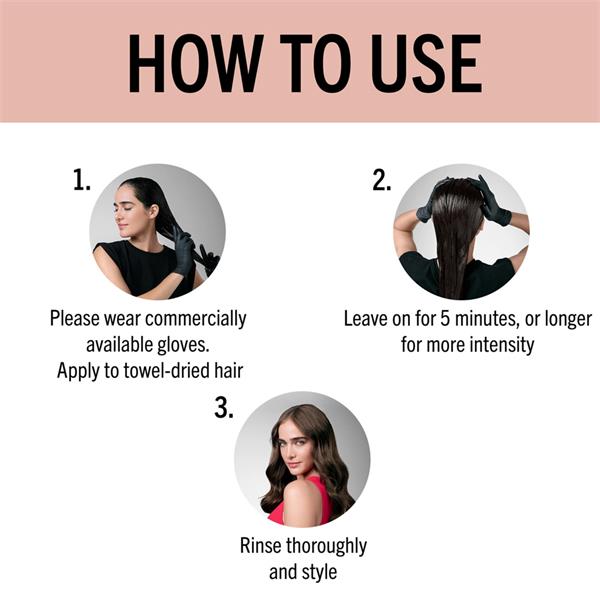 HOW TO USE

1.

Please wear commercially available gloves.
Apply to towel-dried hair

2.

Leave on for 5 minutes, or longer for more intensity

3.

Rinse thoroughly and style