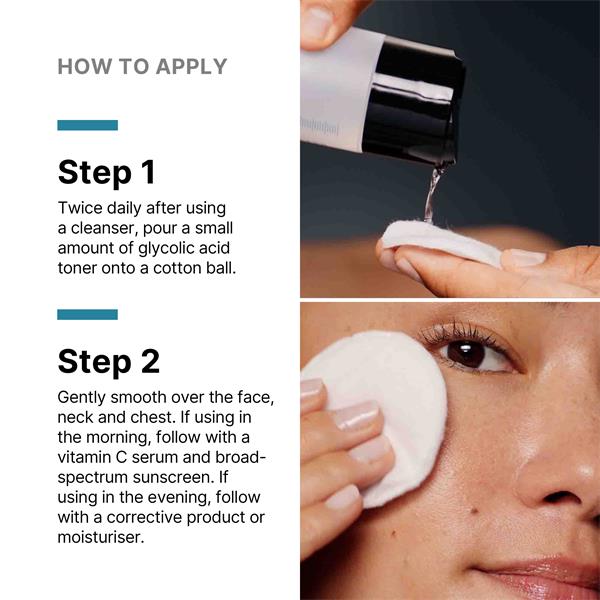 HOW TO APPLY

Step 1

Twice daily after using a cleanser, pour a small amount of glycolic acid toner onto a cotton ball.

Step 2

Gently smooth over the face, neck and chest. If using in the morning, follow with a vitamin C serum and broad-spectrum sunscreen. If using in the evening, follow with a corrective product or moisturiser.