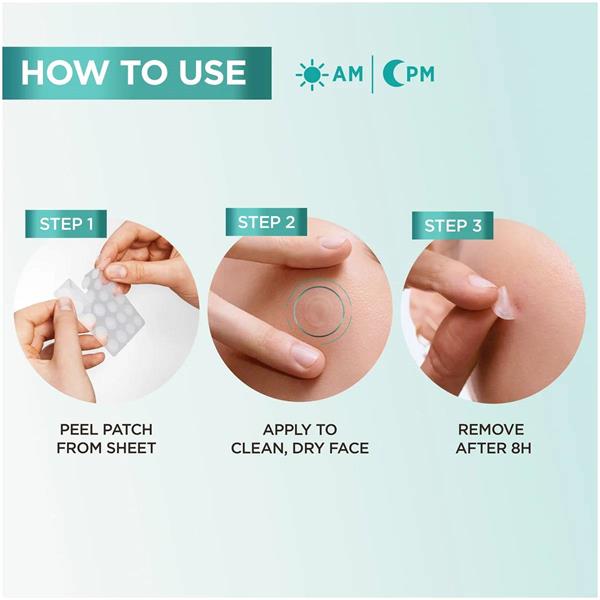 HOW TO USE

AM | PM

STEP 1

PEEL PATCH FROM SHEET

STEP 2

APPLY TO CLEAN, DRY FACE

STEP 3

REMOVE AFTER 8H