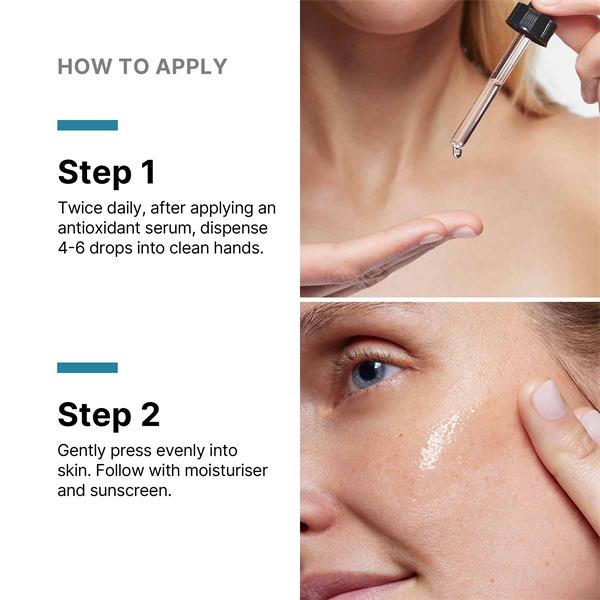 HOW TO APPLY

Step 1

Twice daily, after applying an antioxidant serum, dispense 4-6 drops into clean hands.

Step 2

Gently press evenly into skin. Follow with moisturiser and sunscreen.