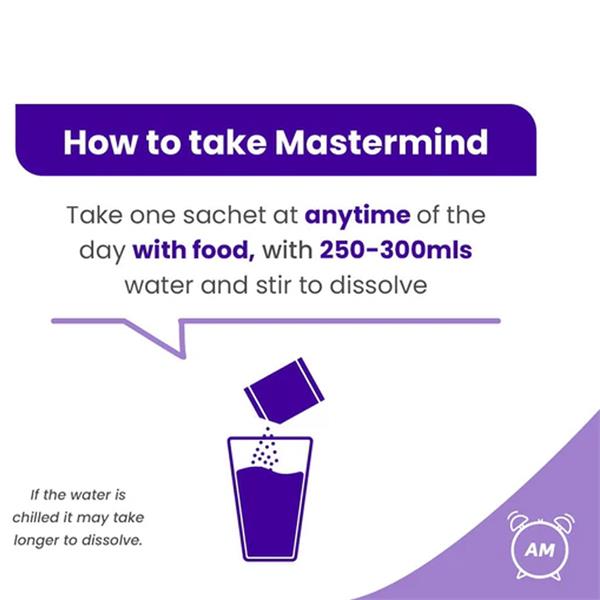 How to take Mastermind

Take one sachet at anytime of the day with food, with 250-300mls water and stir to dissolve

If the water is chilled it may take longer to dissolve.

AM