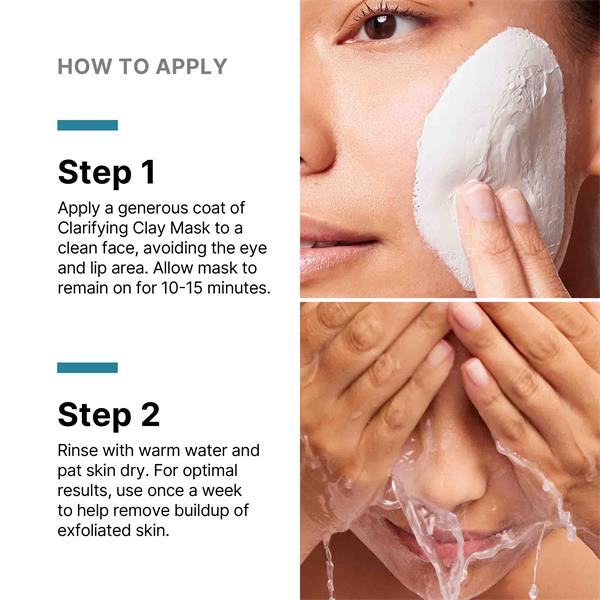 HOW TO APPLY

Step 1

Apply a generous coat of Clarifying Clay Mask to a clean face, avoiding the eye and lip area. Allow mask to remain on for 10-15 minutes.

Step 2

Rinse with warm water and pat skin dry. For optimal results, use once a week to help remove buildup of exfoliated skin.