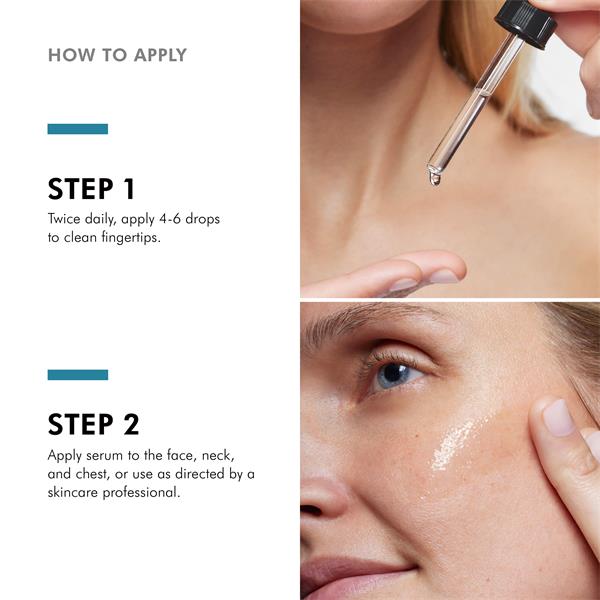 HOW TO APPLY

STEP 1

Twice daily, apply 4-6 drops to clean fingertips.

STEP 2

Apply serum to the face, neck, and chest, or use as directed by a skincare professional.