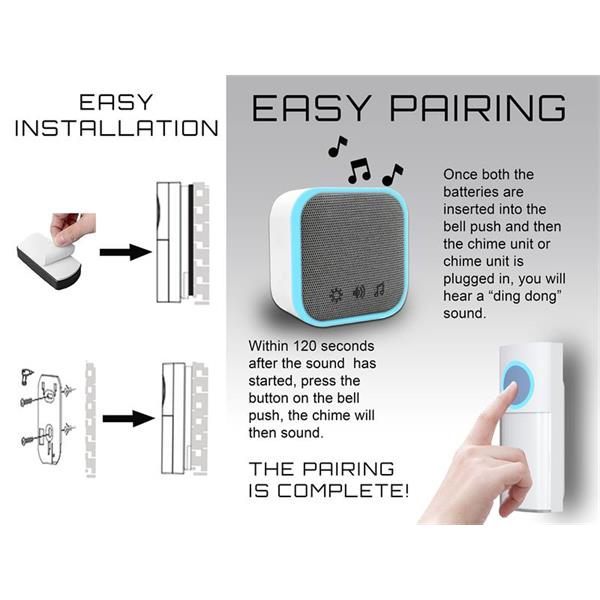 EASY INSTALLATION

EASY PAIRING

Once both the batteries are inserted into the bell push and then the chime unit or chime unit is plugged in, you will hear a “ding dong” sound.

Within 120 seconds after the sound has started, press the button on the bell push, the chime will then sound.

THE PAIRING IS COMPLETE!