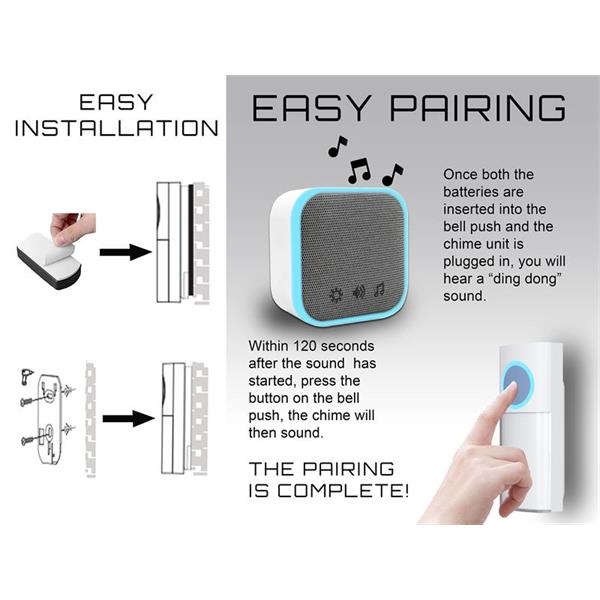 EASY INSTALLATION

EASY PAIRING

Once both the batteries are inserted into the bell push and the chime unit is plugged in, you will hear a “ding dong” sound.

Within 120 seconds after the sound has started, press the button on the bell push, the chime will then sound.

THE PAIRING IS COMPLETE!