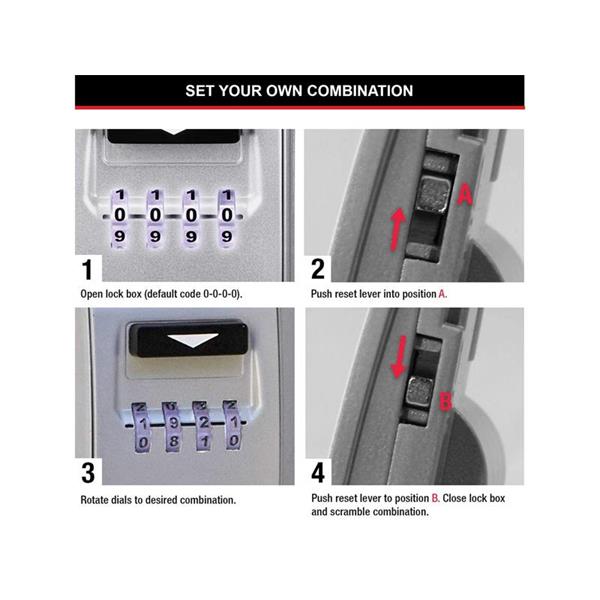 SET YOUR OWN COMBINATION

1 1 1 1
0 0 0 0
9 9 9 9

1

Open lock box (default code 0-0-0-0).

A

2

Push reset lever into position A.

2 0 3 2
1 9 2 1
0 8 1 0

3

Rotate dials to desired combination.

B

4

Push reset lever to position B. Close lock box and scramble combination.