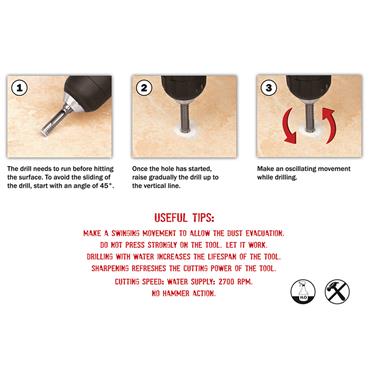 1

The drill needs to run before hitting the surface. To avoid the sliding of the drill, start with an angle of 45°.

2

Once the hole has started, raise gradually the drill up to the vertical line.

3

Make an oscillating movement while drilling.

USEFUL TIPS:
MAKE A SWINGING MOVEMENT TO ALLOW THE DUST EVACUATION.
DO NOT PRESS STRONGLY ON THE TOOL. LET IT WORK.
DRILLING WITH WATER INCREASES THE LIFESPAN OF THE TOOL.
SHARPENING REFRESHES THE CUTTING POWER OF THE TOOL.
CUTTING SPEED: WATER SUPPLY: 2700 RPM.
NO HAMMER ACTION.

$H_2O$