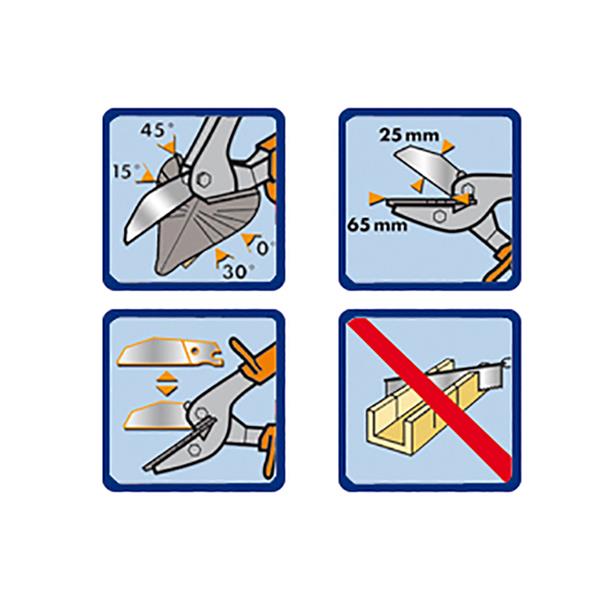 45°
15°
0°
30°

25 mm
65 mm