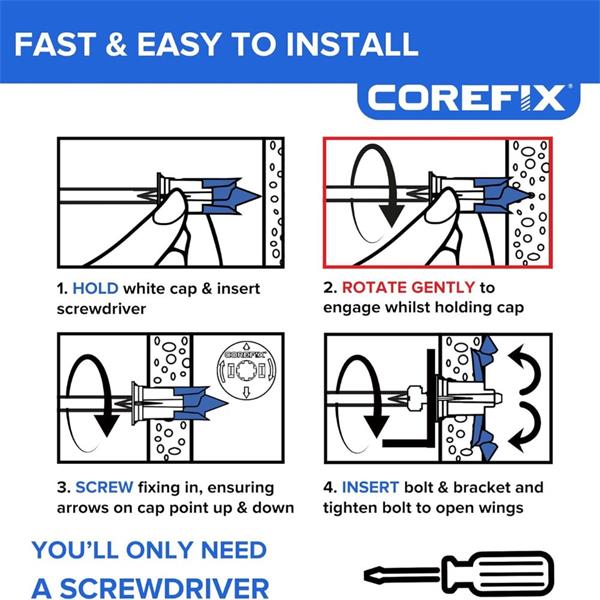 FAST & EASY TO INSTALL

COREFIX

1. HOLD white cap & insert screwdriver

2. ROTATE GENTLY to engage whilst holding cap

COREFIX

3. SCREW fixing in, ensuring arrows on cap point up & down

4. INSERT bolt & bracket and tighten bolt to open wings

YOU'LL ONLY NEED A SCREWDRIVER